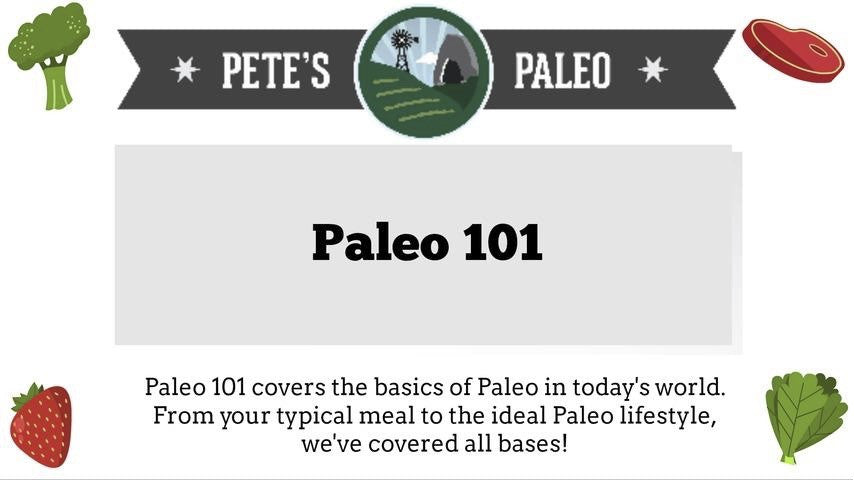 PETE'S PALEO

Paleo 101

Paleo 101 covers the basics of Paleo in today's world. From your typical meal to the ideal Paleo lifestyle, we've covered all bases!